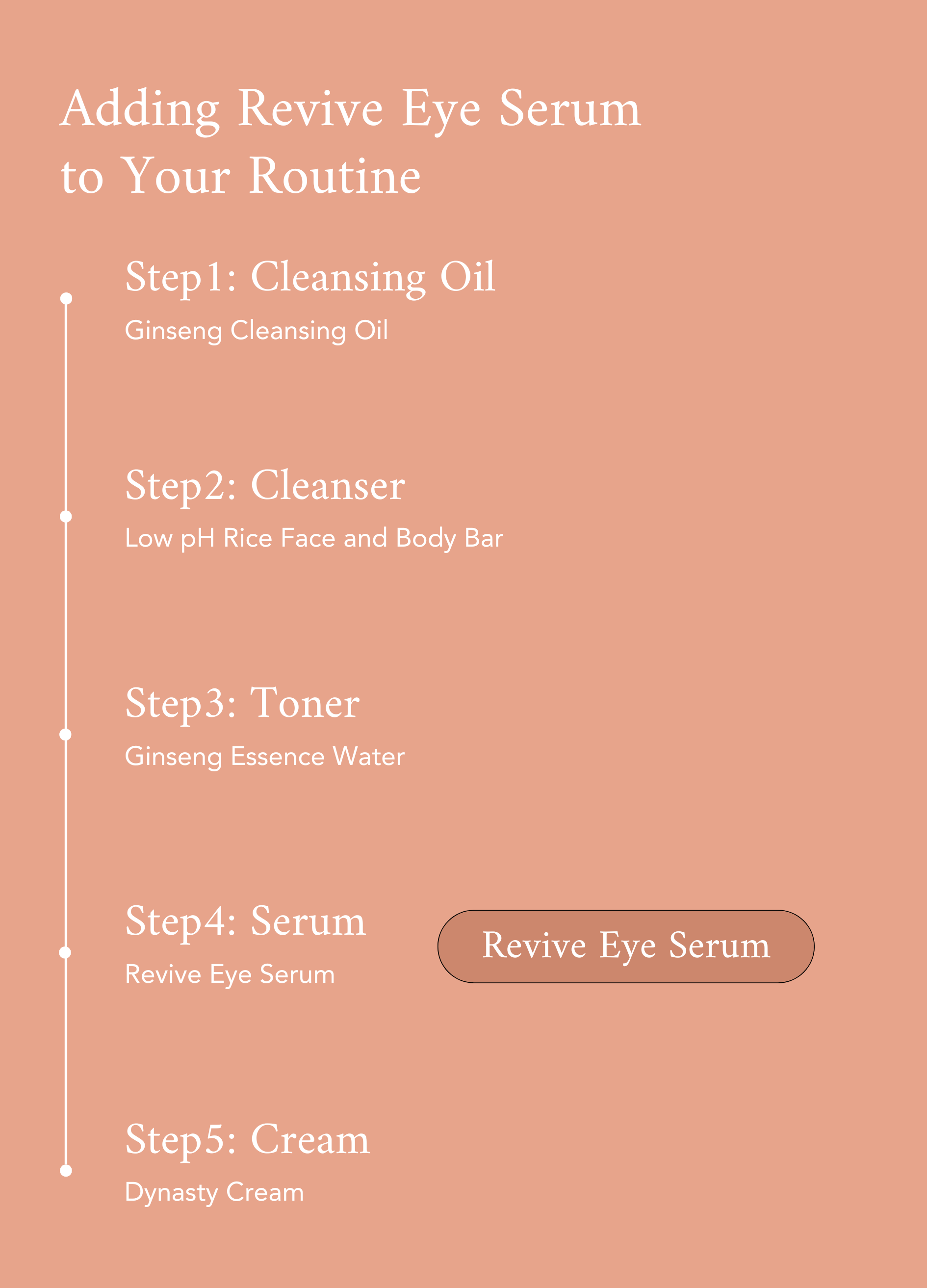 Adding Revive Eye Serum to Your Routine

Step1: Cleansing Oil
Ginseng Cleansing Oil

Step2: Cleanser
Low pH Rice Face and Body Bar

Step3: Toner
Ginseng Essence Water

Step4: Serum
Revive Eye Serum

Revive Eye Serum

Step5: Cream
Dynasty Cream